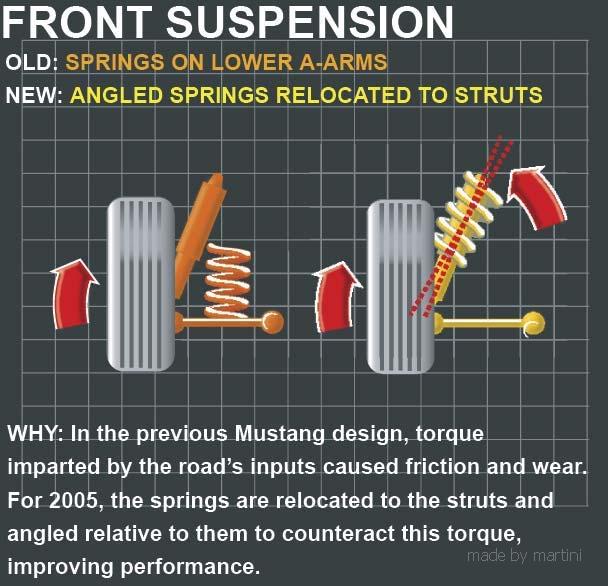 FRONT SUSPENSION

OLD: SPRINGS ON LOWER A-ARMS

NEW: ANGLED SPRINGS RELOCATED TO STRUTS

WHY: In the previous Mustang design, torque imparted by the road's inputs caused friction and wear. For 2005, the springs are relocated to the struts and angled relative to them to counteract this torque, improving performance.

made by martini